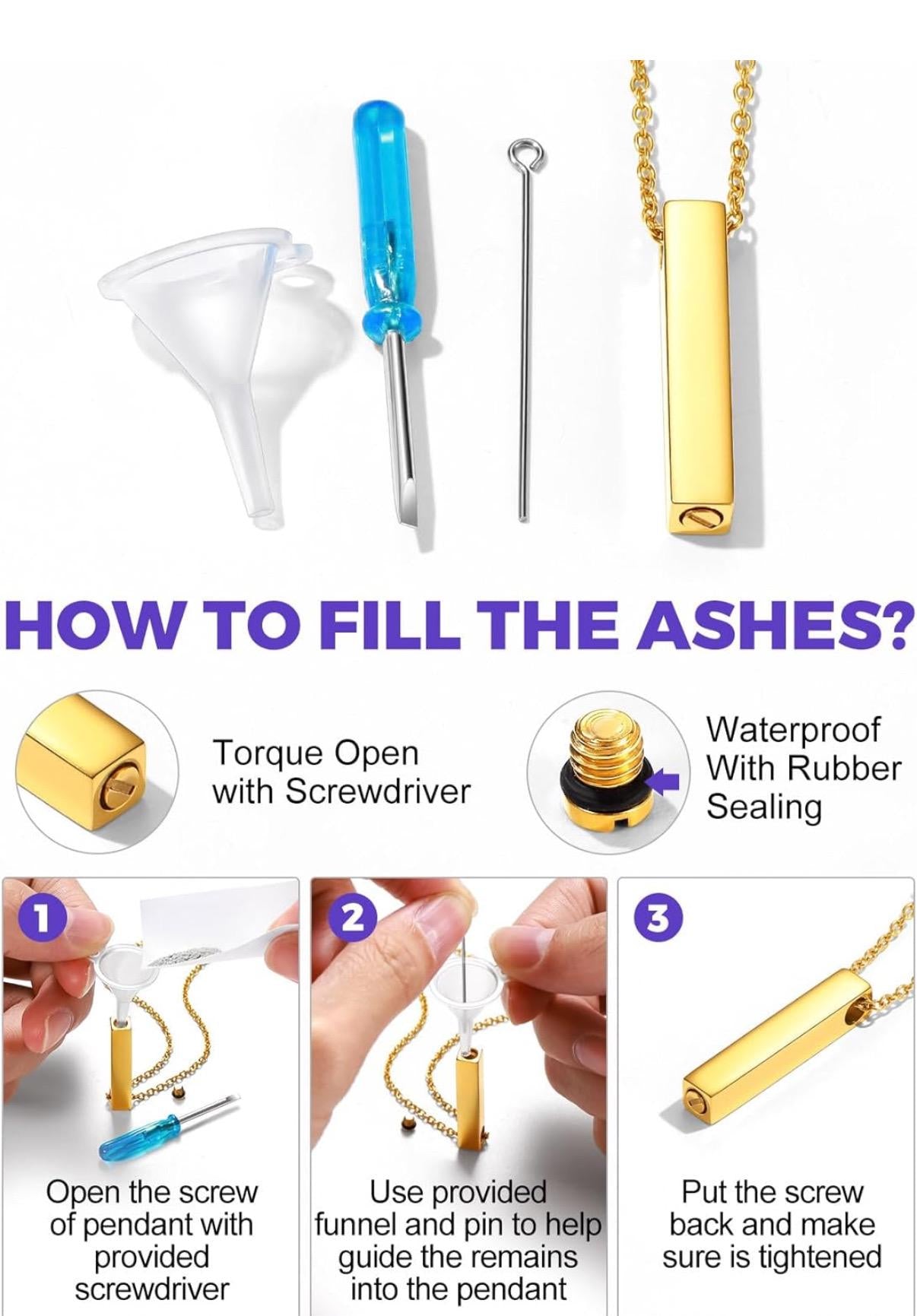 HOW TO FILL THE ASHES?

Torque Open with Screwdriver

Waterproof With Rubber Sealing

1

Open the screw of pendant with provided screwdriver

2

Use provided funnel and pin to help guide the remains into the pendant

3

Put the screw back and make sure is tightened