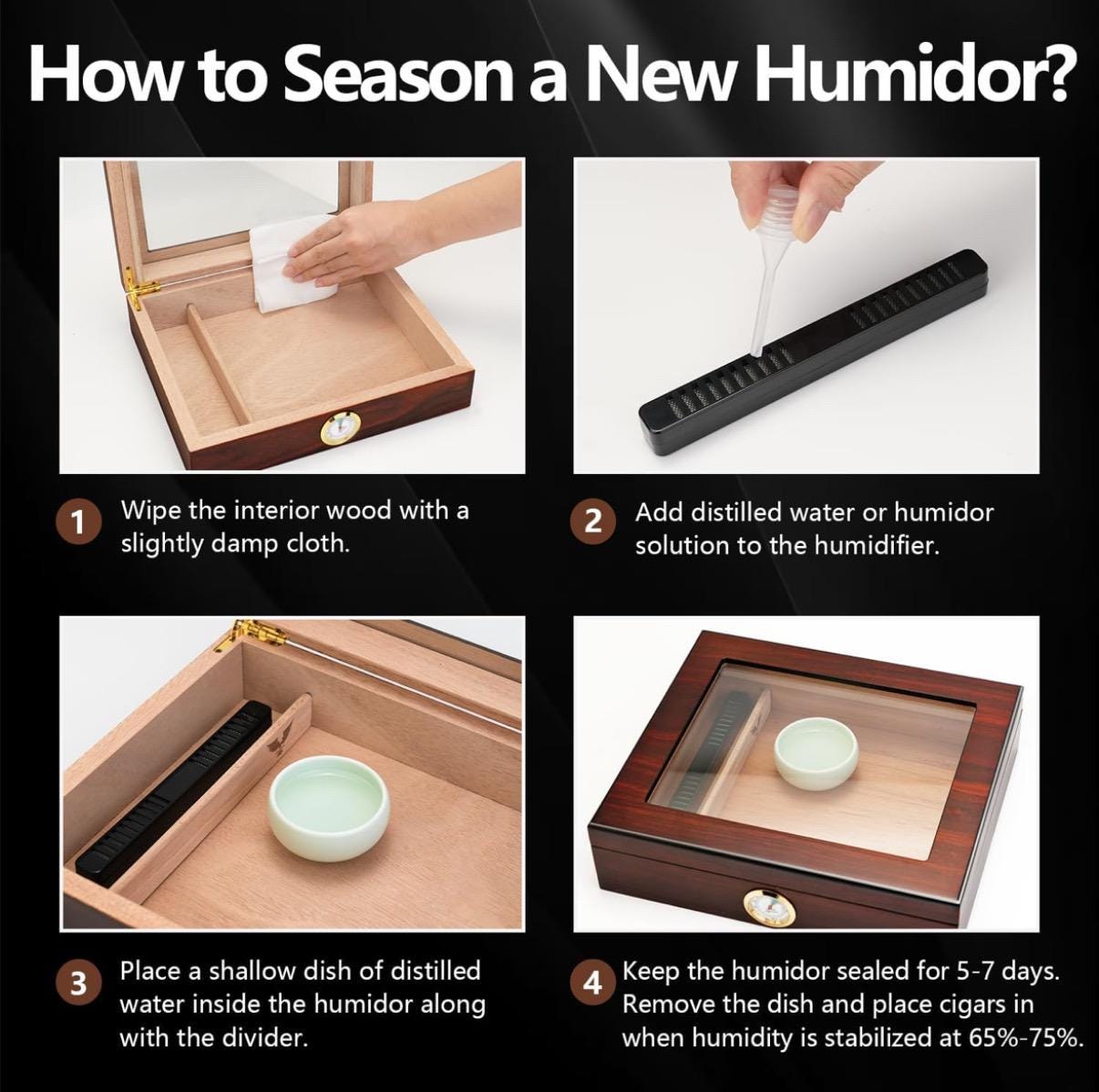 How to Season a New Humidor?

1 Wipe the interior wood with a slightly damp cloth.

2 Add distilled water or humidor solution to the humidifier.

3 Place a shallow dish of distilled water inside the humidor along with the divider.

4 Keep the humidor sealed for 5-7 days. Remove the dish and place cigars in when humidity is stabilized at 65%-75%.