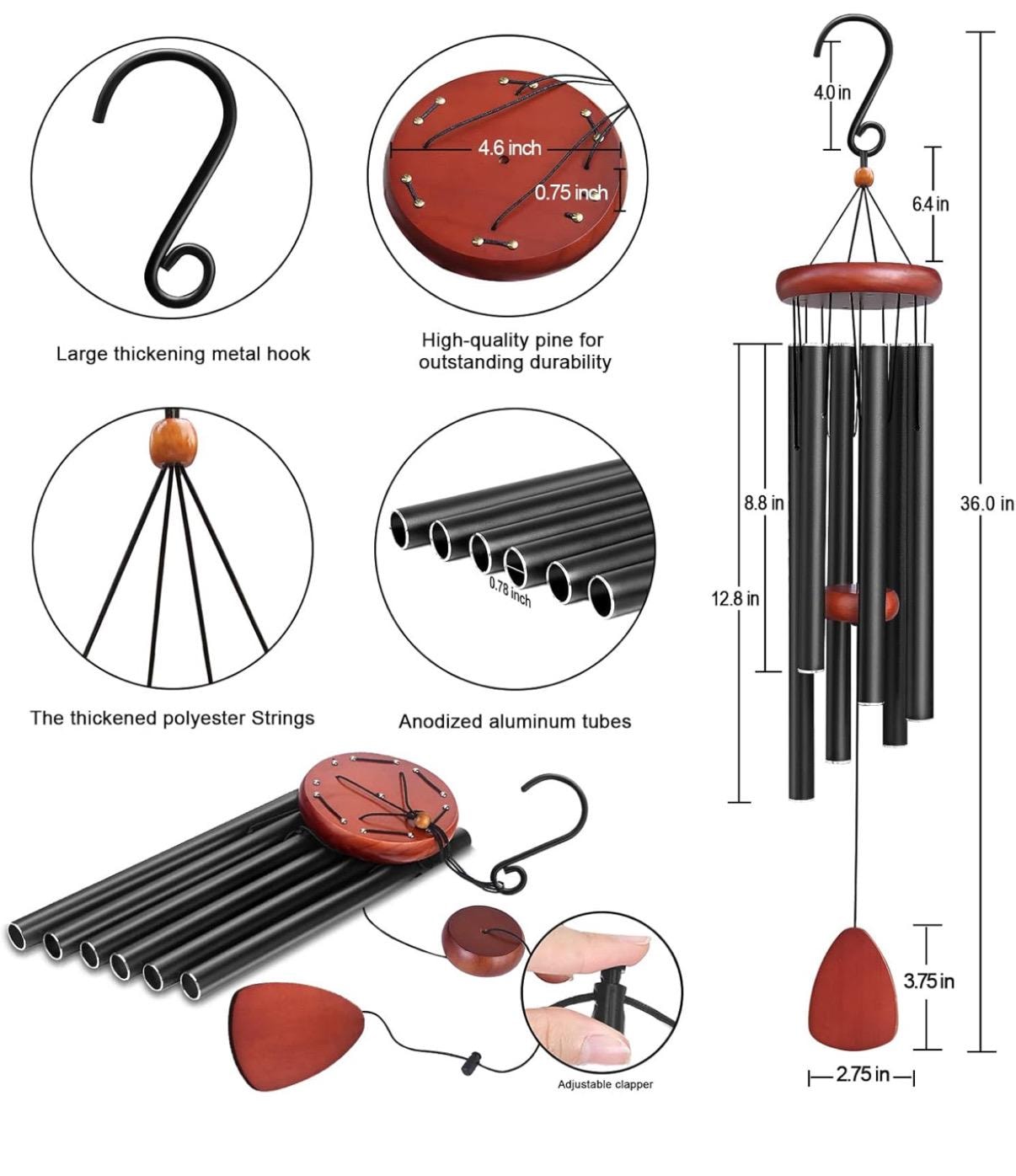 Large thickening metal hook

4.6 inch
0.75 inch

High-quality pine for outstanding durability

The thickened polyester Strings

0.78 inch

Anodized aluminum tubes

Adjustable clapper

4.0 in
6.4 in
8.8 in
12.8 in
36.0 in
3.75 in
2.75 in