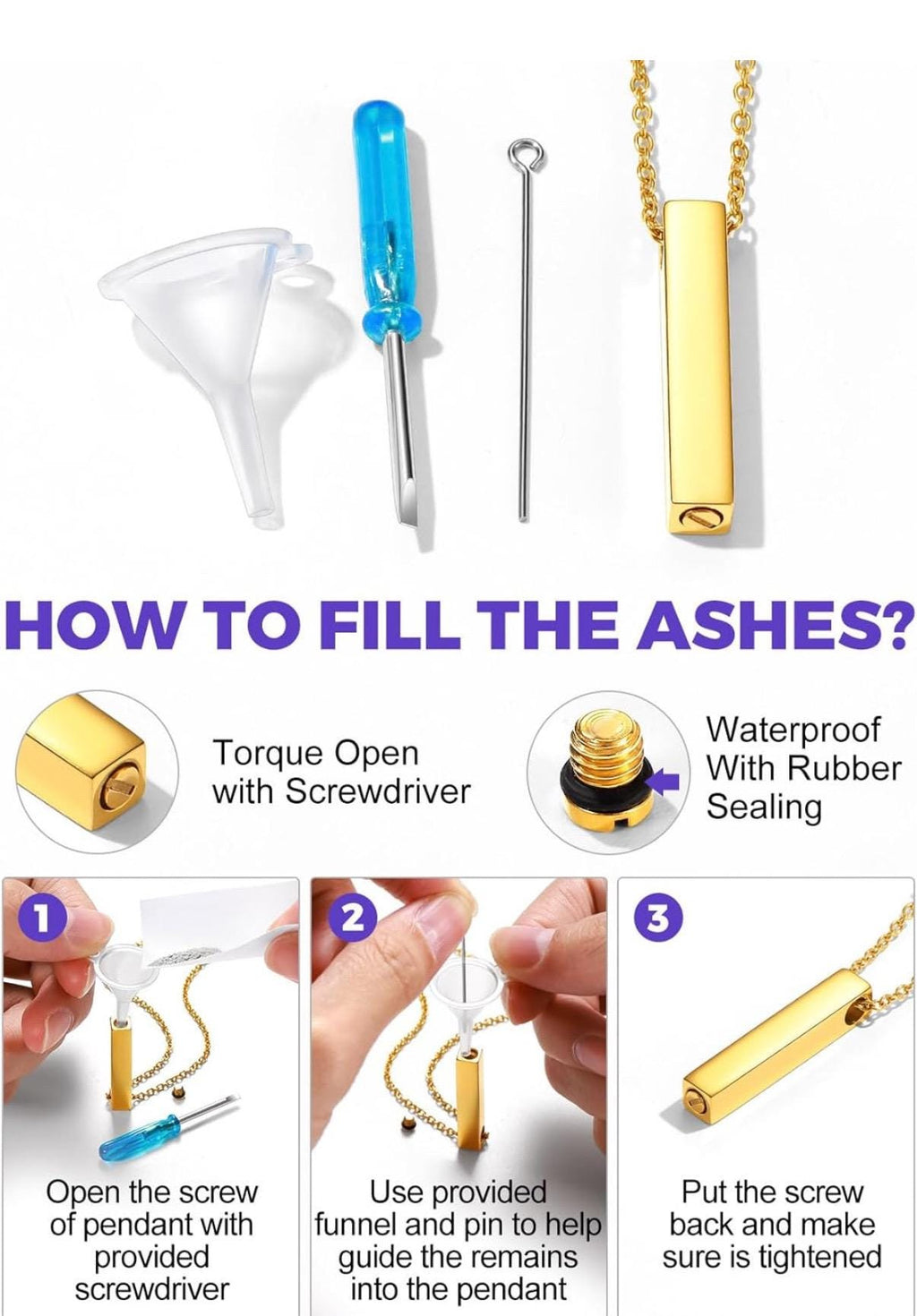 HOW TO FILL THE ASHES?

Torque Open with Screwdriver

Waterproof With Rubber Sealing

1

Open the screw of pendant with provided screwdriver

2

Use provided funnel and pin to help guide the remains into the pendant

3

Put the screw back and make sure is tightened